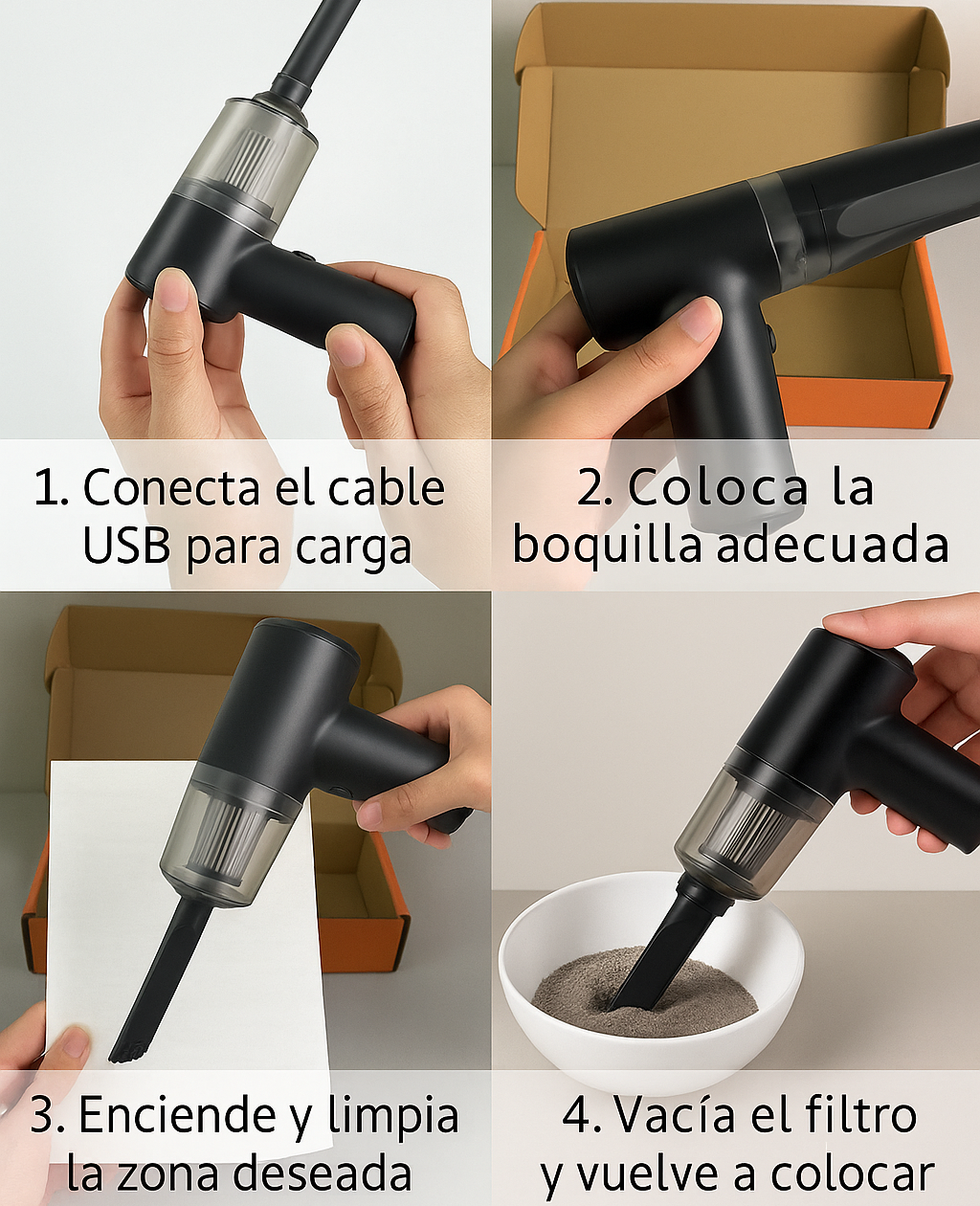 1. Conecta el cable USB para carga

2. Coloca la boquilla adecuada

3. Enciende y limpia la zona deseada

4. Vacía el filtro y vuelve a colocar